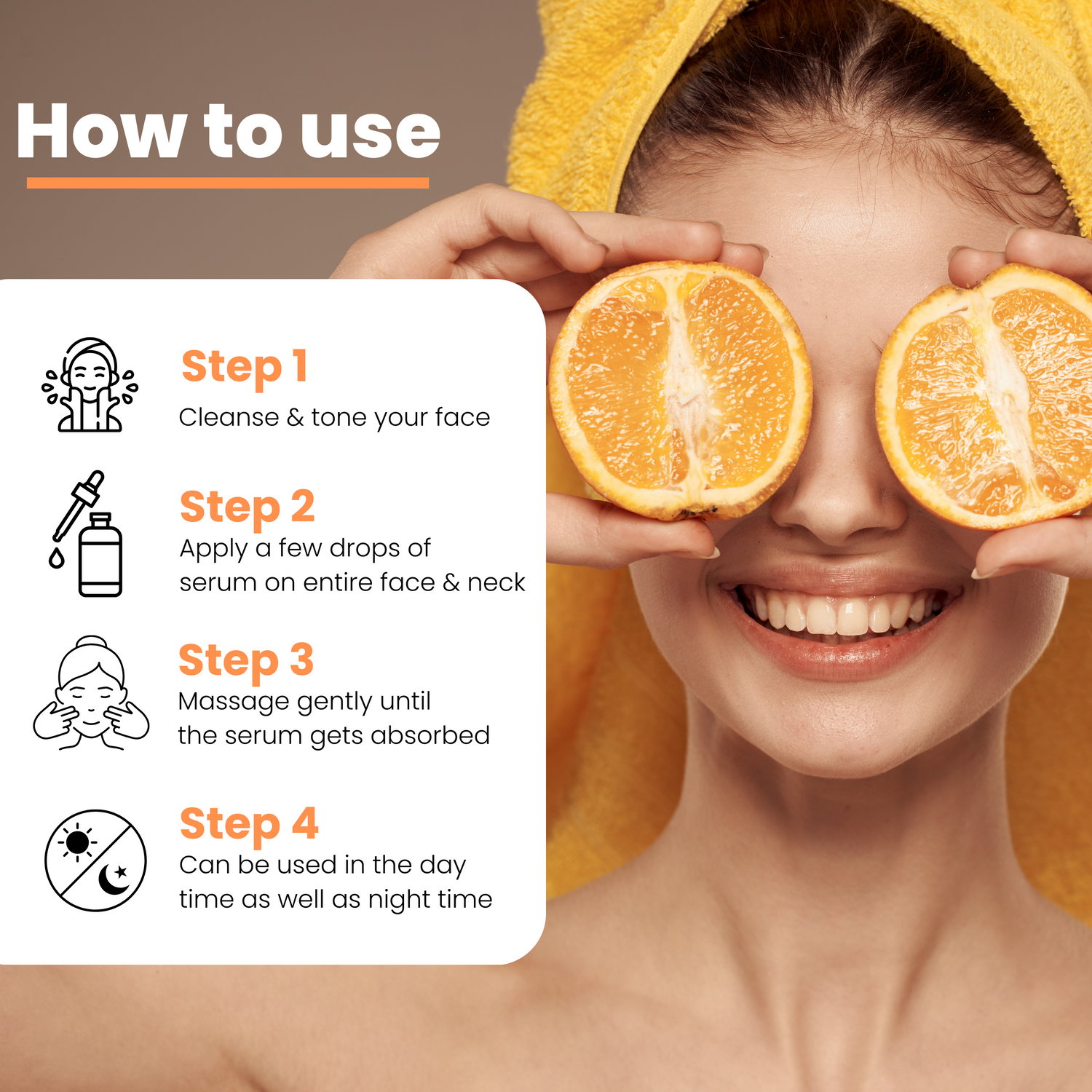 How to use

Step 1
Cleanse & tone your face

Step 2
Apply a few drops of serum on entire face & neck

Step 3
Massage gently until the serum gets absorbed

Step 4
Can be used in the day time as well as night time