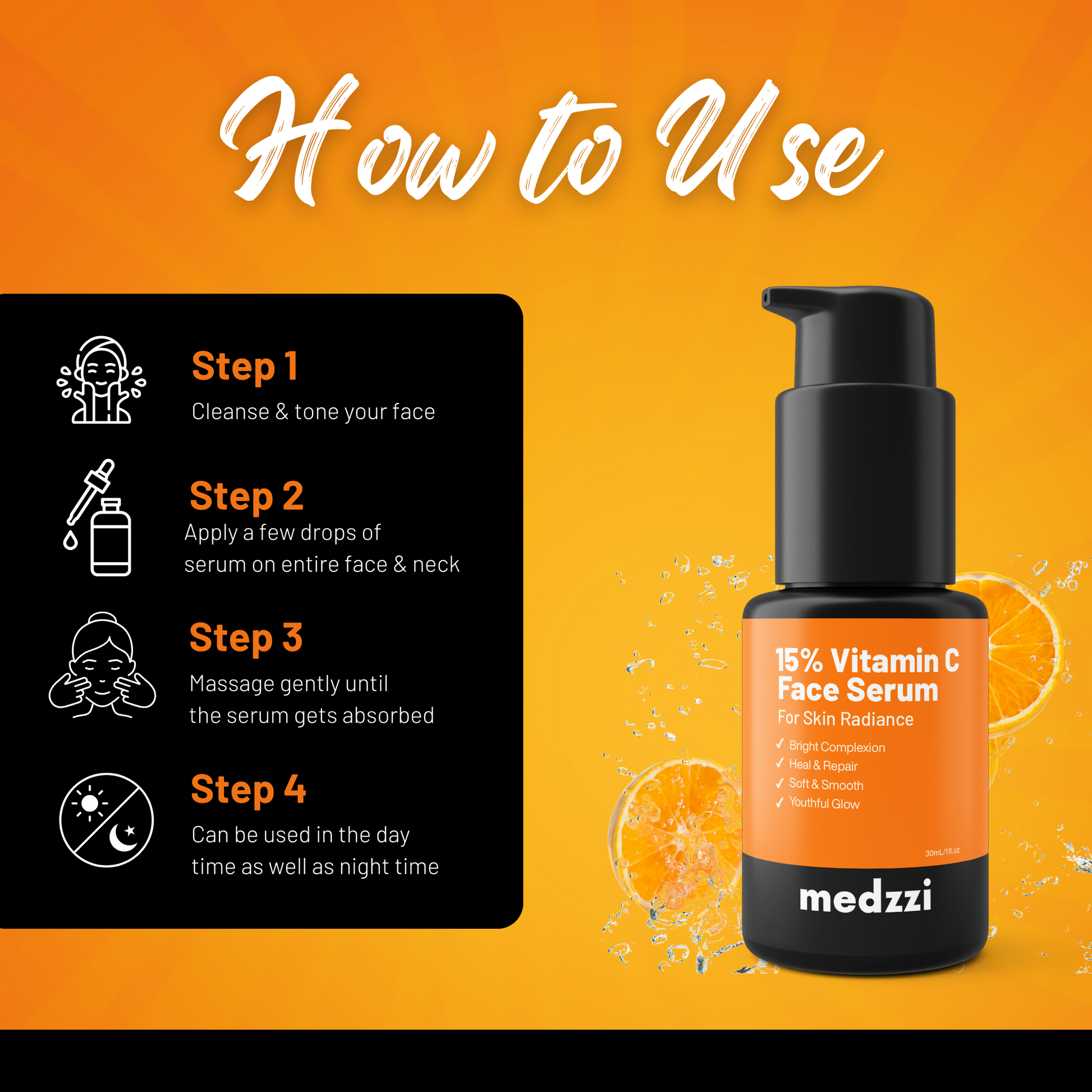 How to Use

Step 1
Cleanse & tone your face

Step 2
Apply a few drops of serum on entire face & neck

Step 3
Massage gently until the serum gets absorbed

Step 4
Can be used in the day time as well as night time

15% Vitamin C Face Serum
For Skin Radiance
✓ Bright Complexion
✓ Heal & Repair
✓ Soft & Smooth
✓ Youthful Glow
30mL/1fl.oz
medzzi